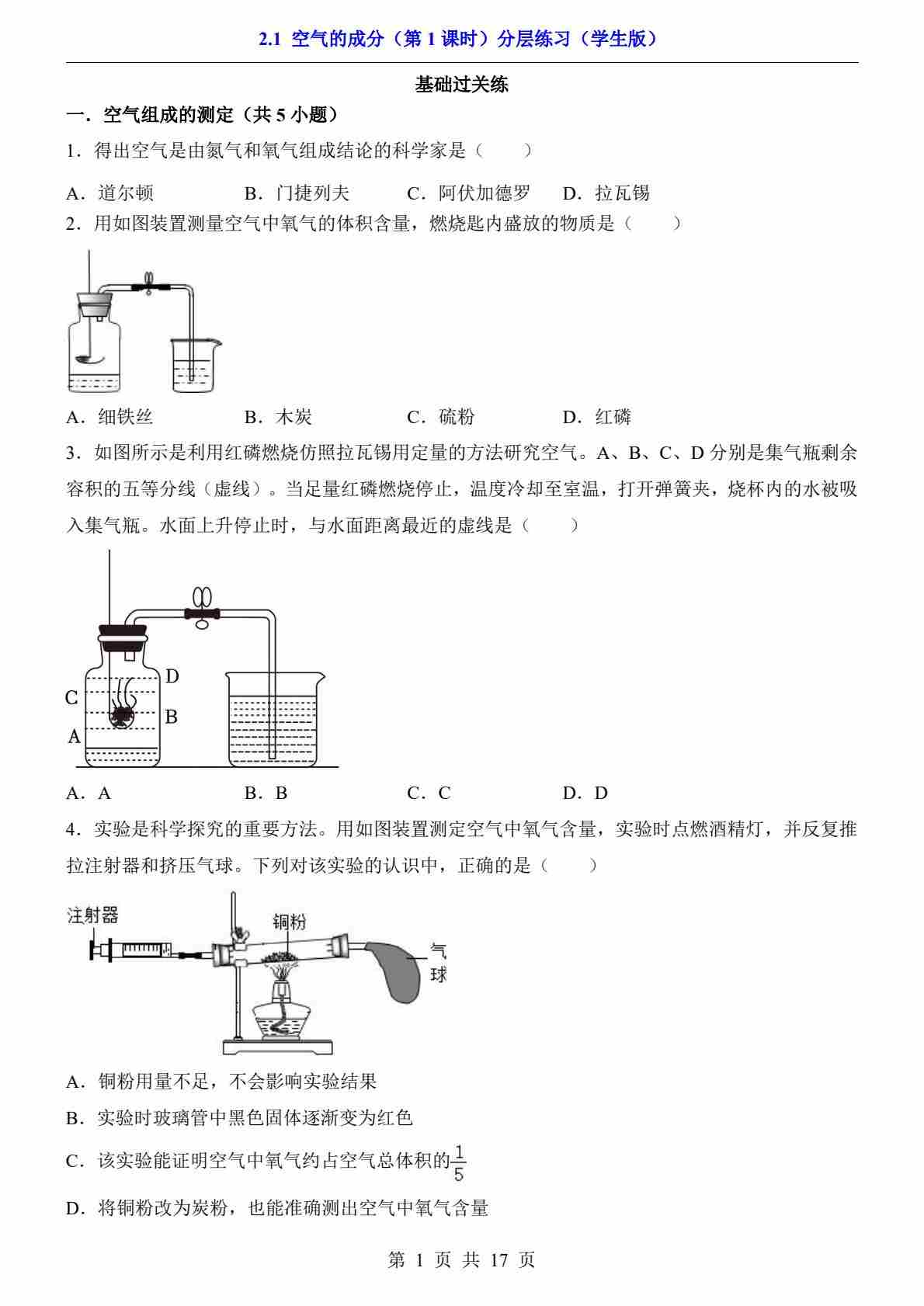 2.1 空气的成分（第 1 课时）分层练习（学生版）

基础过关练

一．空气组成的测定（共 5 小题）

1．得出空气是由氮气和氧气组成结论的科学家是（　　）

A．道尔顿　　B．门捷列夫　　C．阿伏加德罗　　D．拉瓦锡

2．用如图装置测量空气中氧气的体积含量，燃烧匙内盛放的物质是（　　）

A．细铁丝　　B．木炭　　C．硫粉　　D．红磷

3．如图所示是利用红磷燃烧仿照拉瓦锡用定量的方法研究空气。A、B、C、D 分别是集气瓶剩余容积的五等分线（虚线）。当足量红磷燃烧停止，温度冷却至室温，打开弹簧夹，烧杯内的水被吸入集气瓶。水面上升停止时，与水面距离最近的虚线是（　　）

D
C
B
A

A．A　　B．B　　C．C　　D．D

4．实验是科学探究的重要方法。用如图装置测定空气中氧气含量，实验时点燃酒精灯，并反复推拉注射器和挤压气球。下列对该实验的认识中，正确的是（　　）

注射器　铜粉　气球

A．铜粉用量不足，不会影响实验结果

B．实验时玻璃管中黑色固体逐渐变为红色

C．该实验能证明空气中氧气约占空气总体积的$\frac{1}{5}$

D．将铜粉改为炭粉，也能准确测出空气中氧气含量

第 1 页 共 17 页